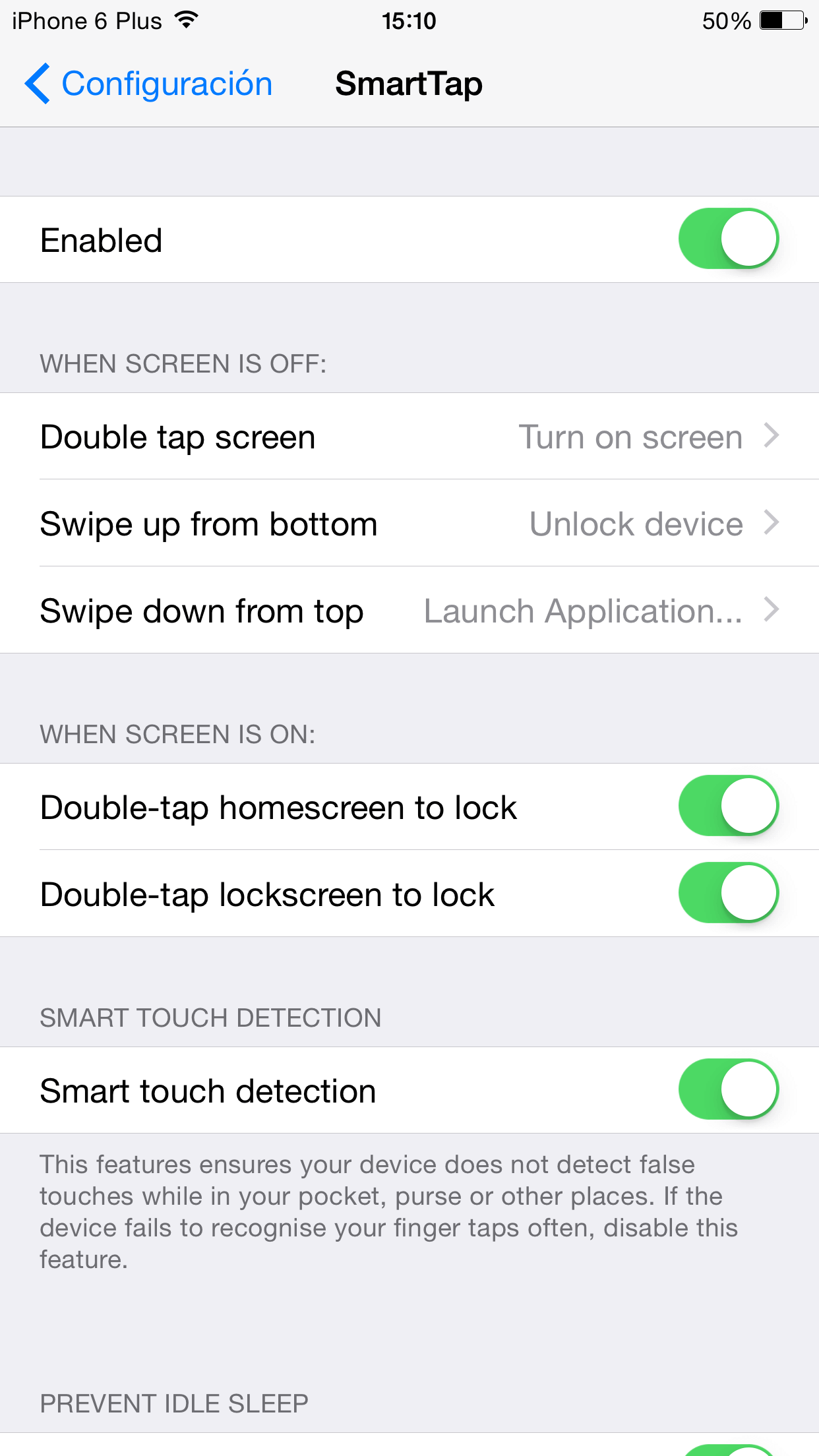 iPhone 6 Plus 15:10 50%

Configuración SmartTap

Enabled

WHEN SCREEN IS OFF:

Double tap screen Turn on screen

Swipe up from bottom Unlock device

Swipe down from top Launch Application...

WHEN SCREEN IS ON:

Double-tap homescreen to lock

Double-tap lockscreen to lock

SMART TOUCH DETECTION

Smart touch detection

This features ensures your device does not detect false touches while in your pocket, purse or other places. If the device fails to recognise your finger taps often, disable this feature.

PREVENT IDLE SLEEP